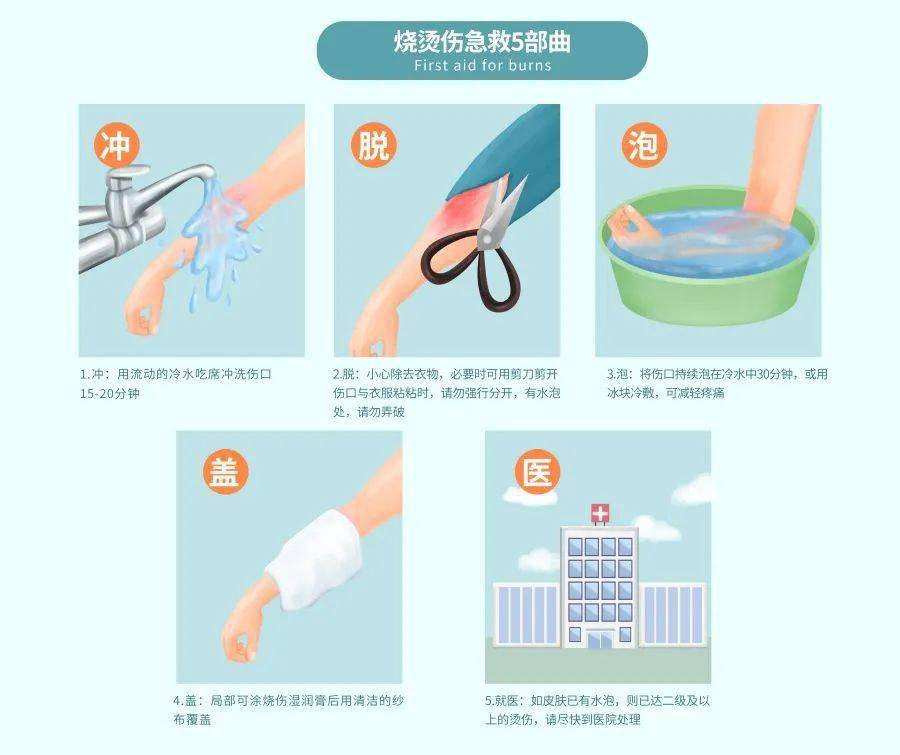 烧烫伤急救5部曲
First aid for burns

冲

1.冲：用流动的冷水吃席冲洗伤口15-20分钟

脱

2.脱：小心除去衣物，必要时可用剪刀剪开伤口与衣服粘粘时，请勿强行分开，有水泡处，请勿弄破

泡

3.泡：将伤口持续泡在冷水中30分钟，或用冰块冷敷，可减轻疼痛

盖

4.盖：局部可涂烧伤湿润膏后用清洁的纱布覆盖

医

5.就医：如皮肤已有水泡，则已达二级及以上的烫伤，请尽快到医院处理