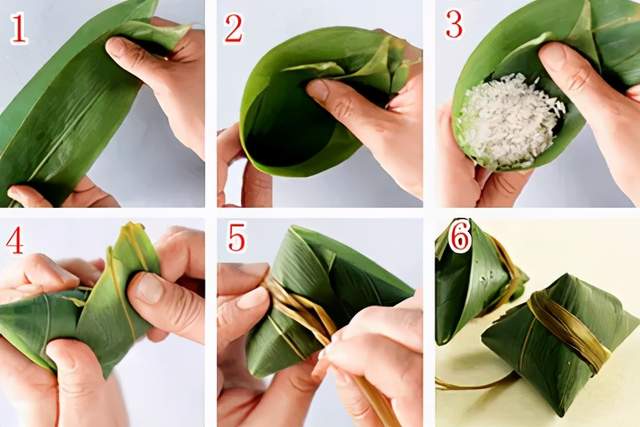 1
2
3
4
5
6