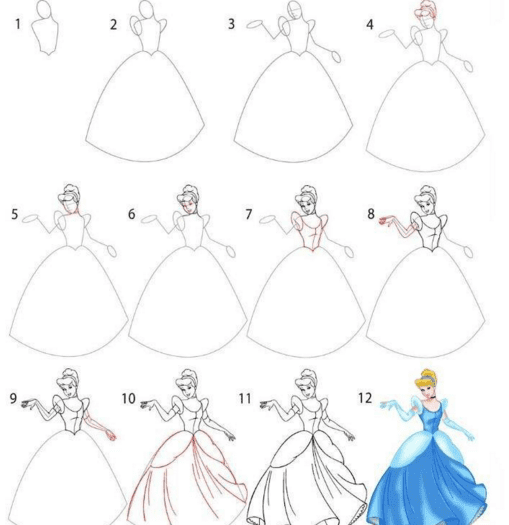 1
2
3
4
5
6
7
8
9
10
11
12