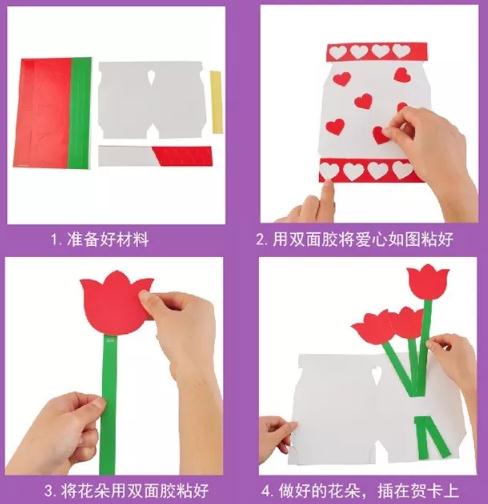 1. 准备好材料

2. 用双面胶将爱心如图粘好

3. 将花朵用双面胶粘好

4. 做好的花朵，插在贺卡上